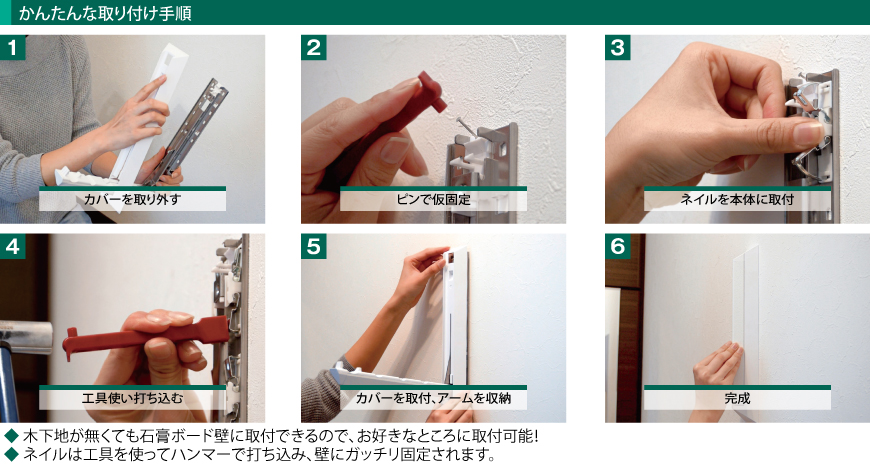 かんたんな取り付け手順

1
カバーを取り外す

2
ピンで仮固定

3
ネイルを本体に取付

4
工具使い打ち込む

5
カバーを取付、アームを収納

6
完成

◆ 木下地が無くても石膏ボード壁に取付できるので、お好きなところに取付可能!
◆ ネイルは工具を使ってハンマーで打ち込み、壁にガッチリ固定されます。