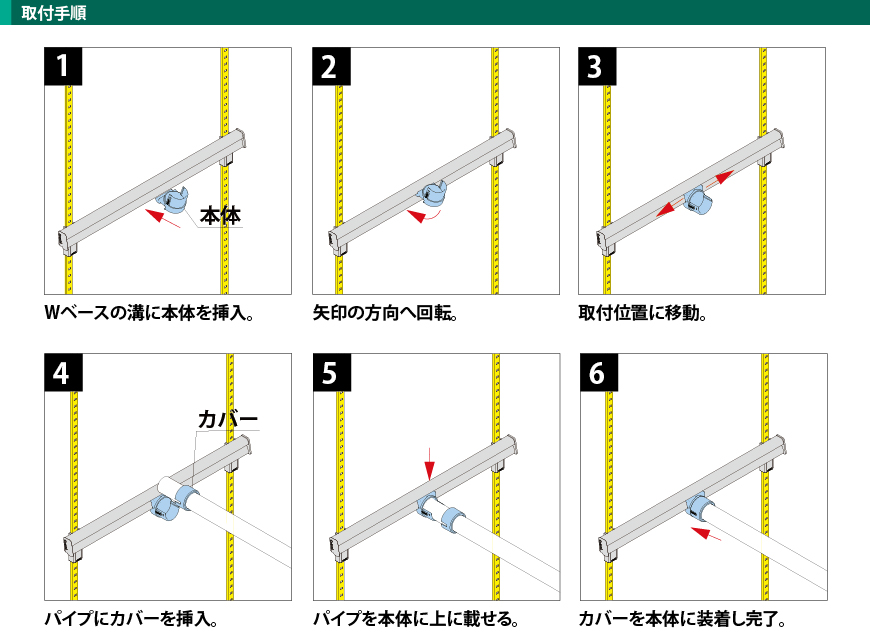 取付手順

1

本体

Wベースの溝に本体を挿入。

2

矢印の方向へ回転。

3

取付位置に移動。

4

カバー

パイプにカバーを挿入。

5

パイプを本体に上に載せる。

6

カバーを本体に装着し完了。