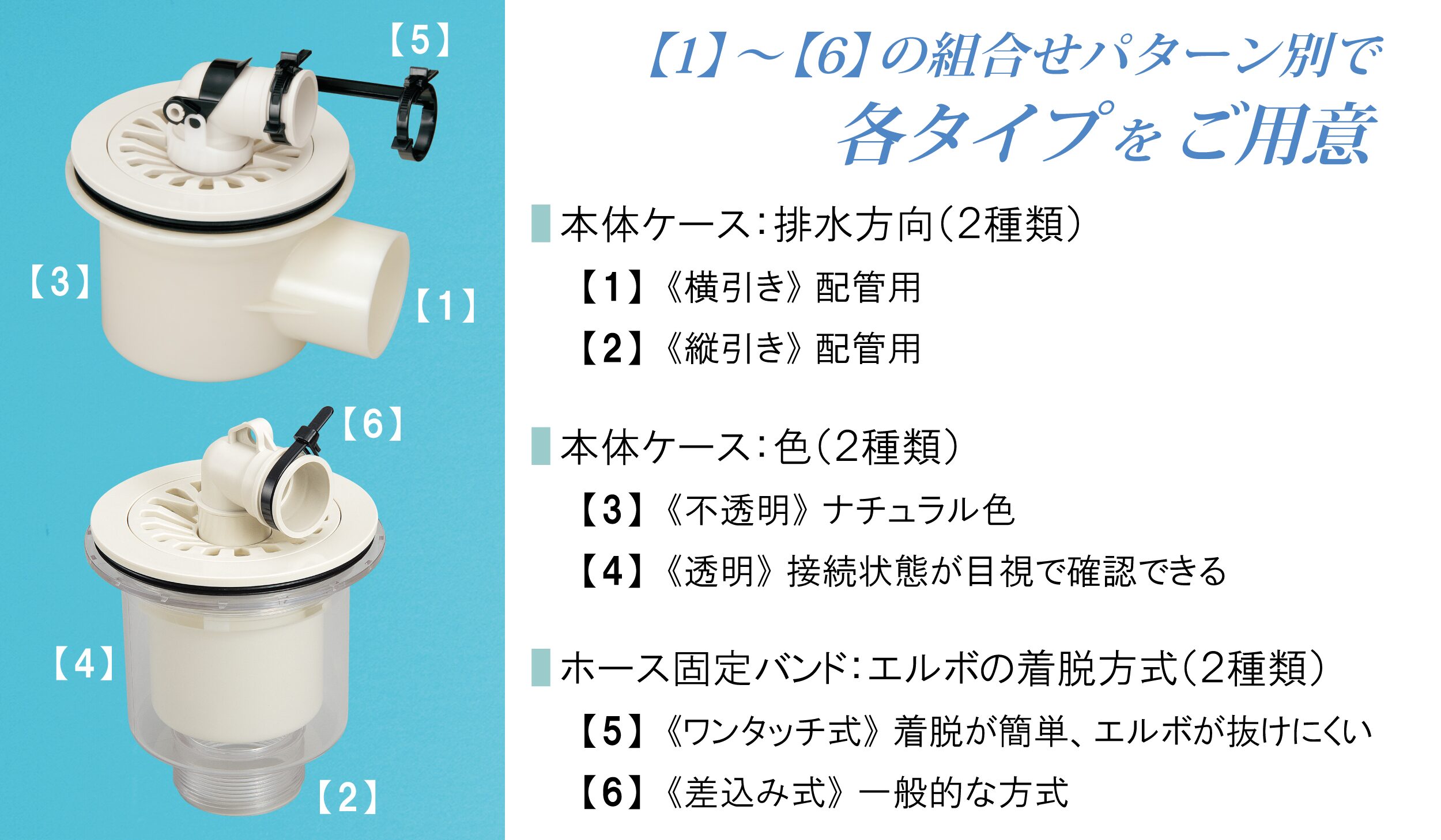 【5】

【3】

【1】

【6】

【4】

【2】

【1】～【6】の組合せパターン別で
各タイプをご用意

本体ケース：排水方向（2種類）

【1】《横引き》配管用

【2】《縦引き》配管用

本体ケース：色（2種類）

【3】《不透明》ナチュラル色

【4】《透明》接続状態が目視で確認できる

ホース固定バンド：エルボの着脱方式（2種類）

【5】《ワンタッチ式》着脱が簡単、エルボが抜けにくい

【6】《差込み式》一般的な方式