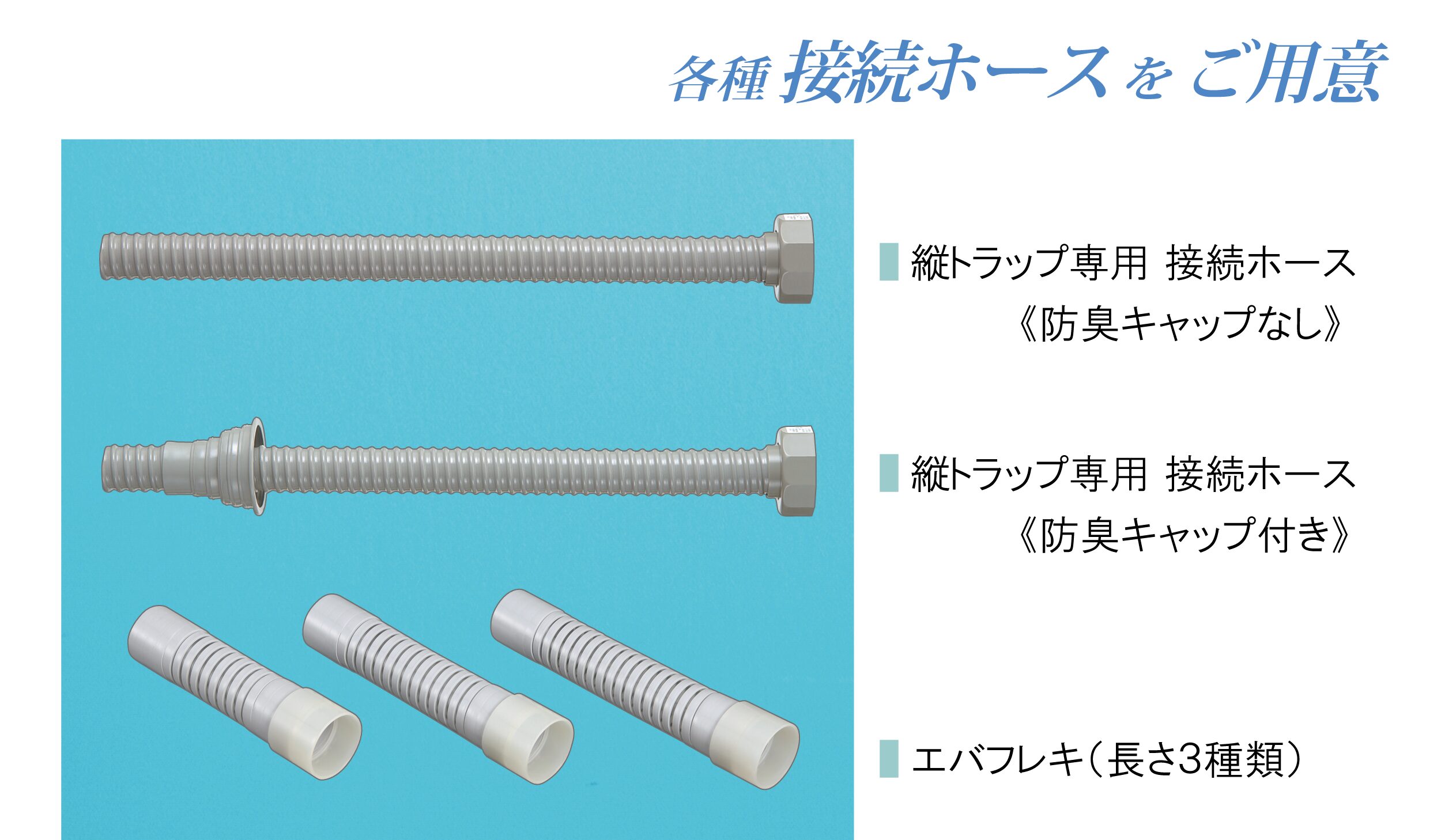 各種 接続ホース を ご用意

縦トラップ専用 接続ホース
《防臭キャップなし》

縦トラップ専用 接続ホース
《防臭キャップ付き》

エバフレキ（長さ3種類）