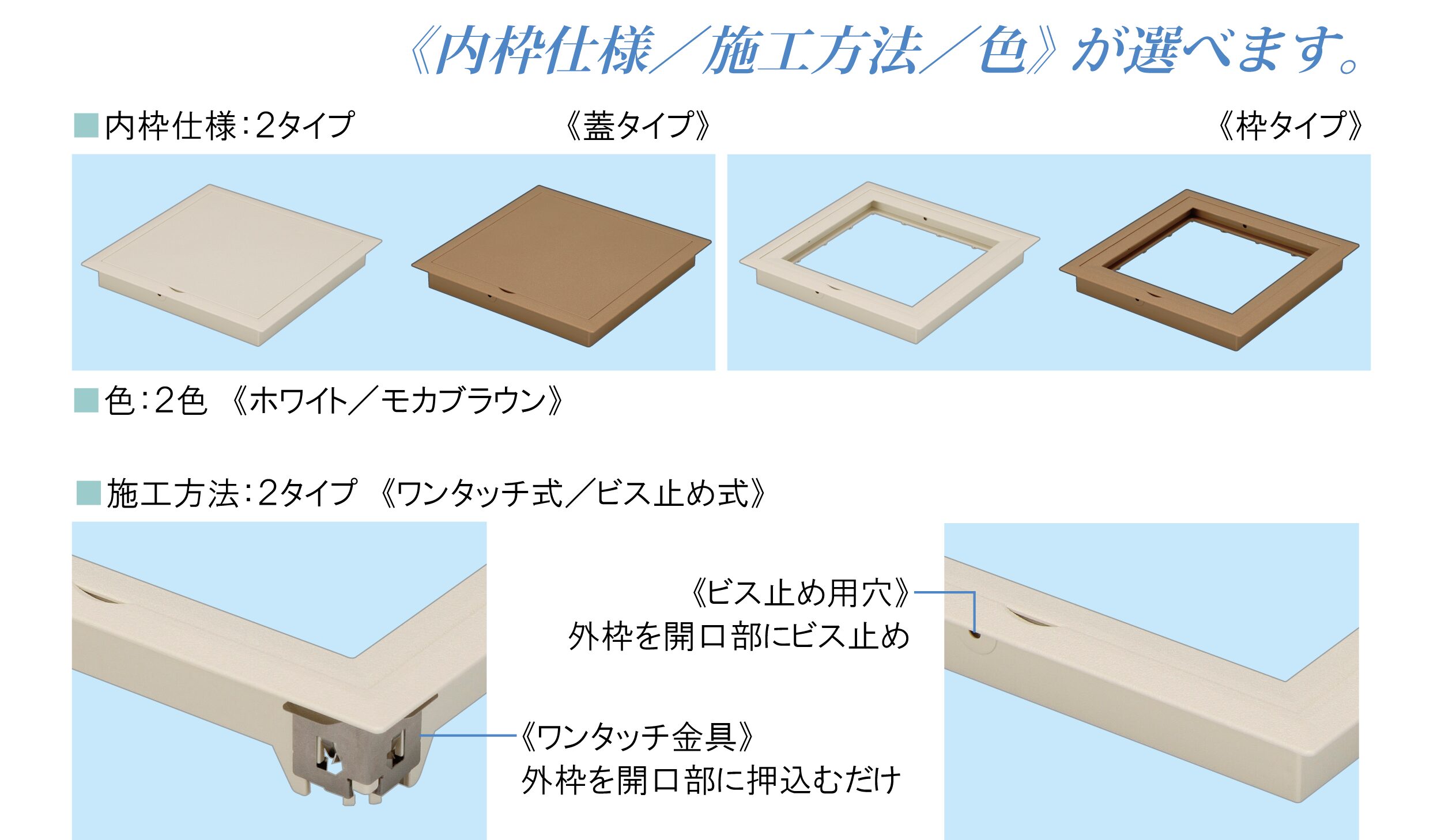 《内枠仕様／施工方法／色》が選べます。

■内枠仕様：2タイプ

《蓋タイプ》

《枠タイプ》

■色：2色　《ホワイト／モカブラウン》

■施工方法：2タイプ　《ワンタッチ式／ビス止め式》

《ビス止め用穴》
外枠を開口部にビス止め

《ワンタッチ金具》
外枠を開口部に押込むだけ