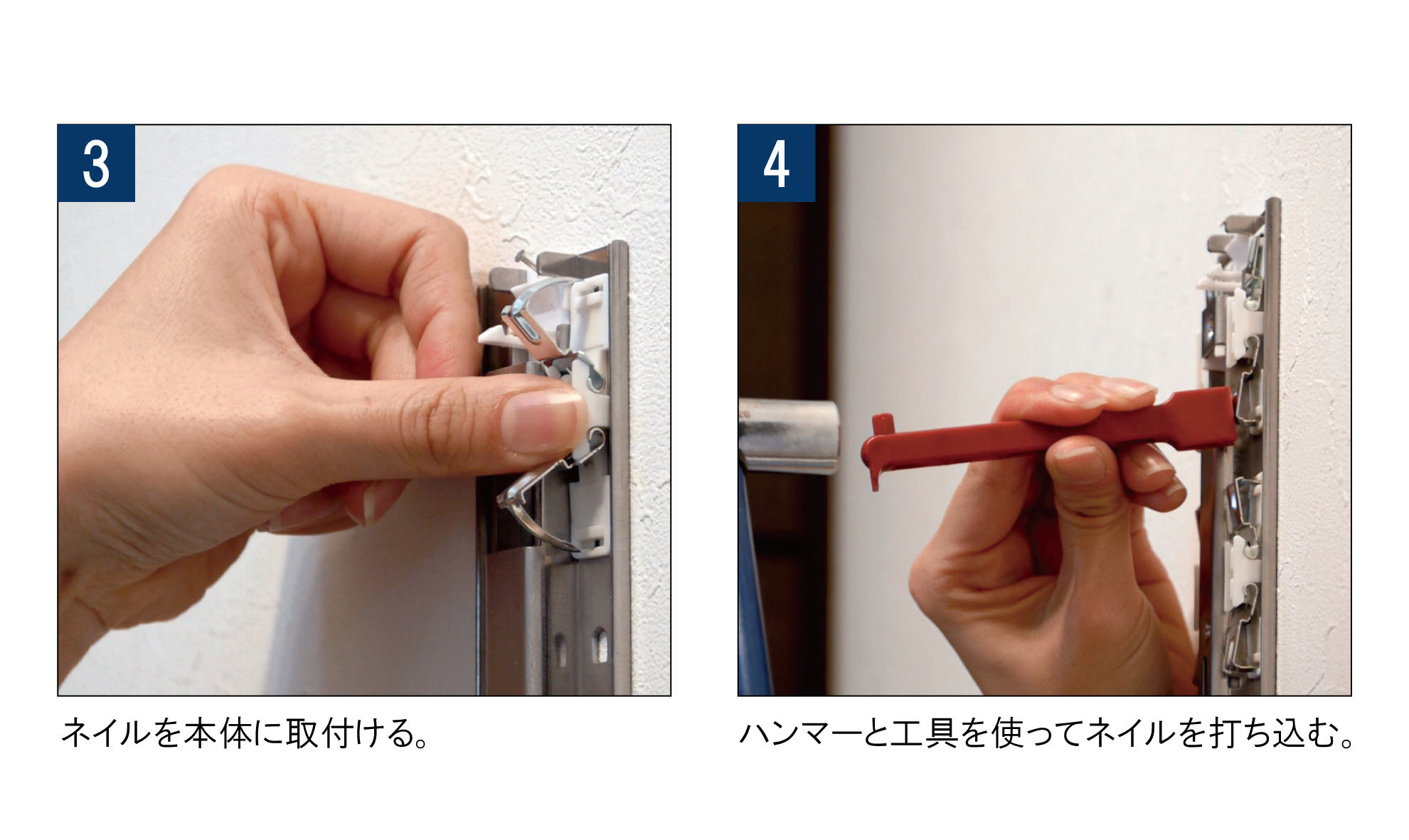 3

ネイルを本体に取付ける。

4

ハンマーと工具を使ってネイルを打ち込む。