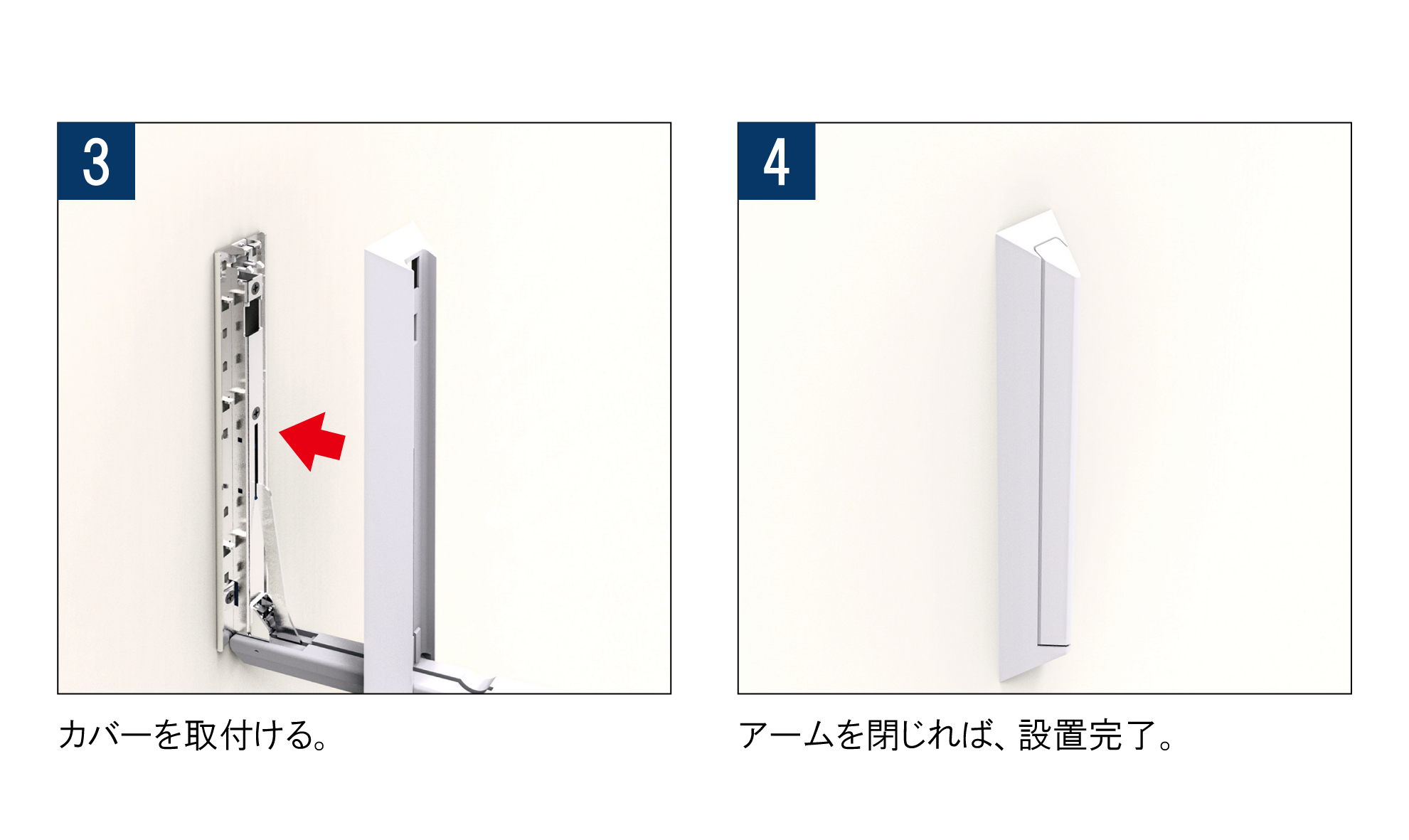 3

カバーを取付ける。

4

アームを閉じれば、設置完了。