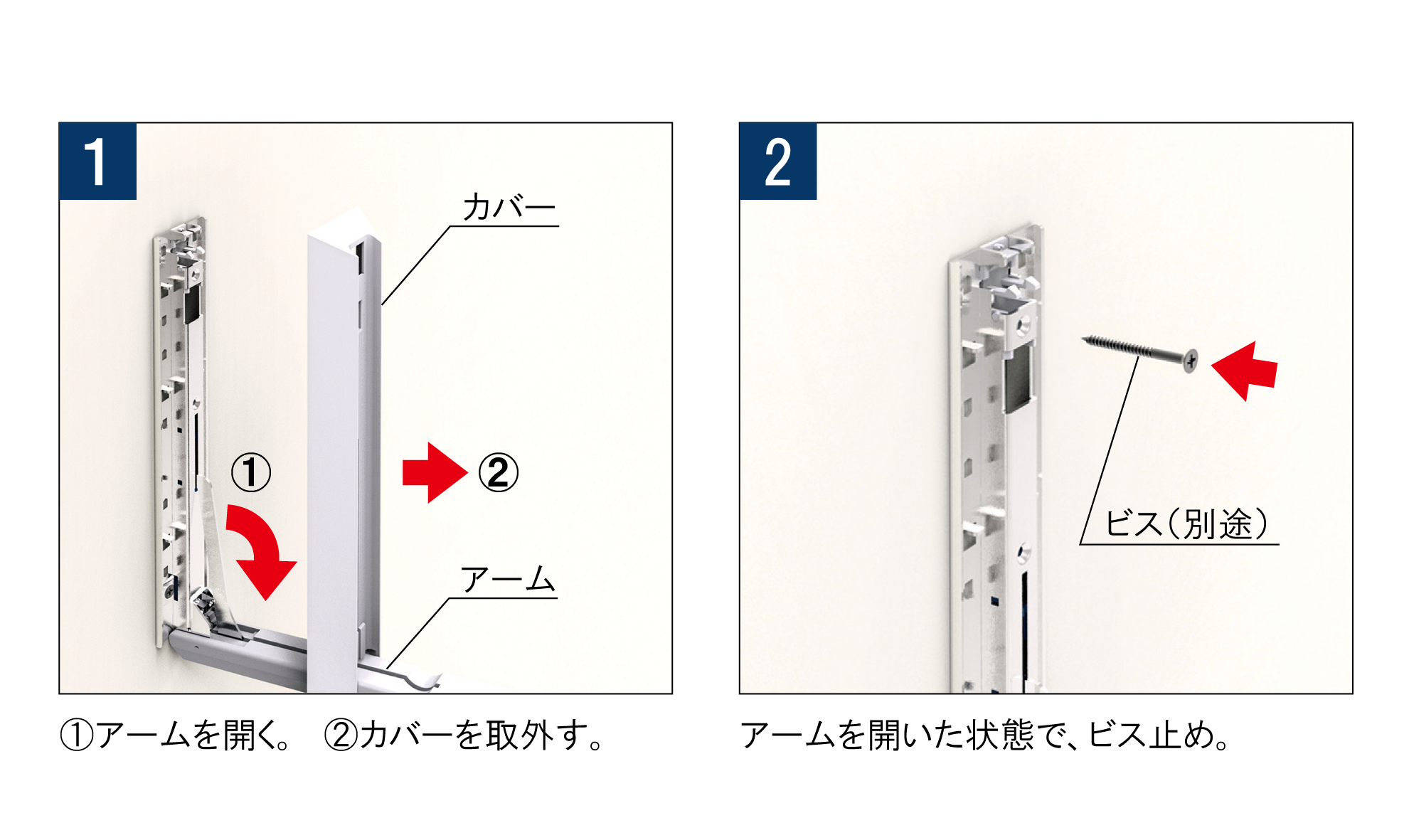 1

カバー

①

②

アーム

①アームを開く。　②カバーを取外す。

2

ビス（別途）

アームを開いた状態で、ビス止め。