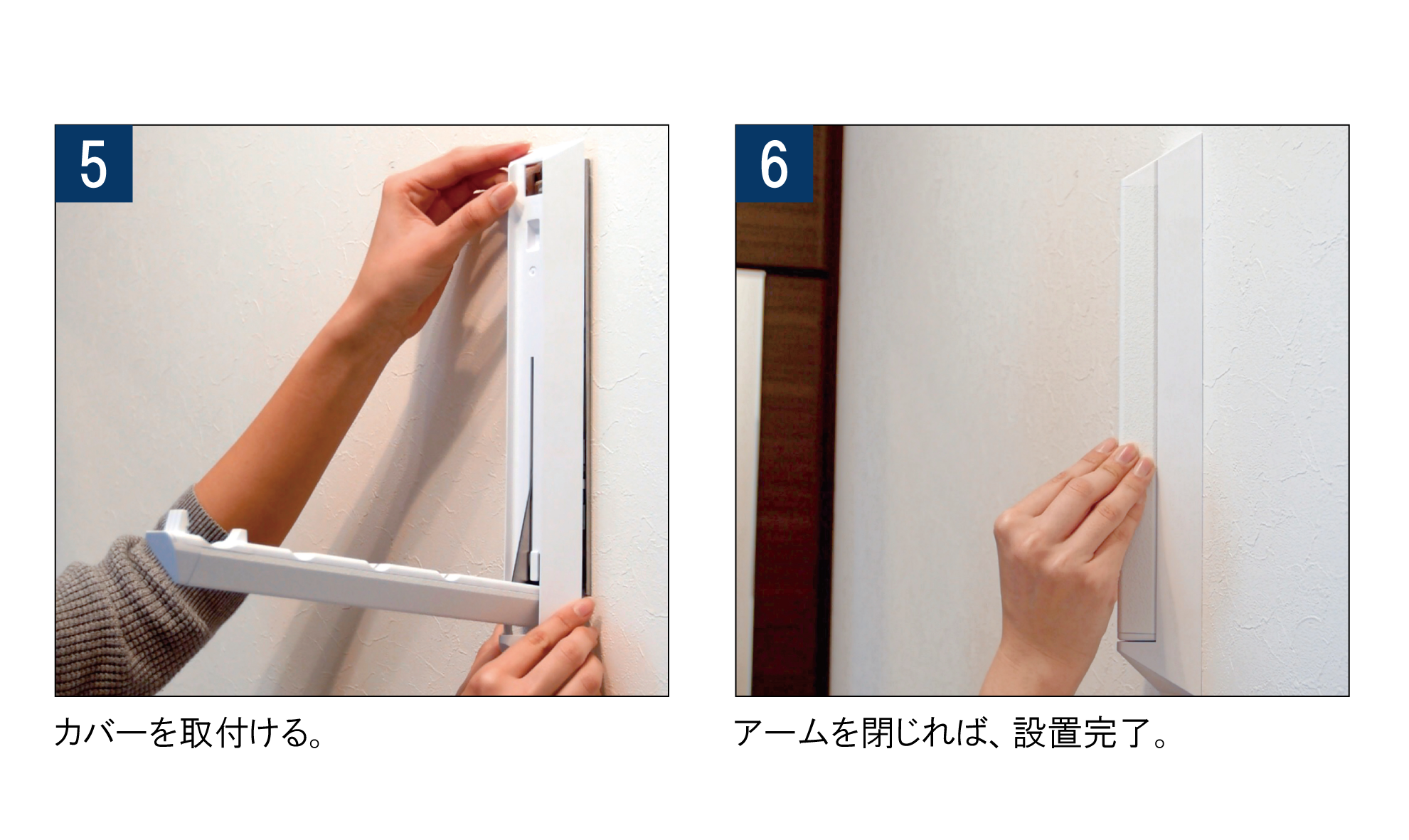 5

カバーを取付ける。

6

アームを閉じれば、設置完了。